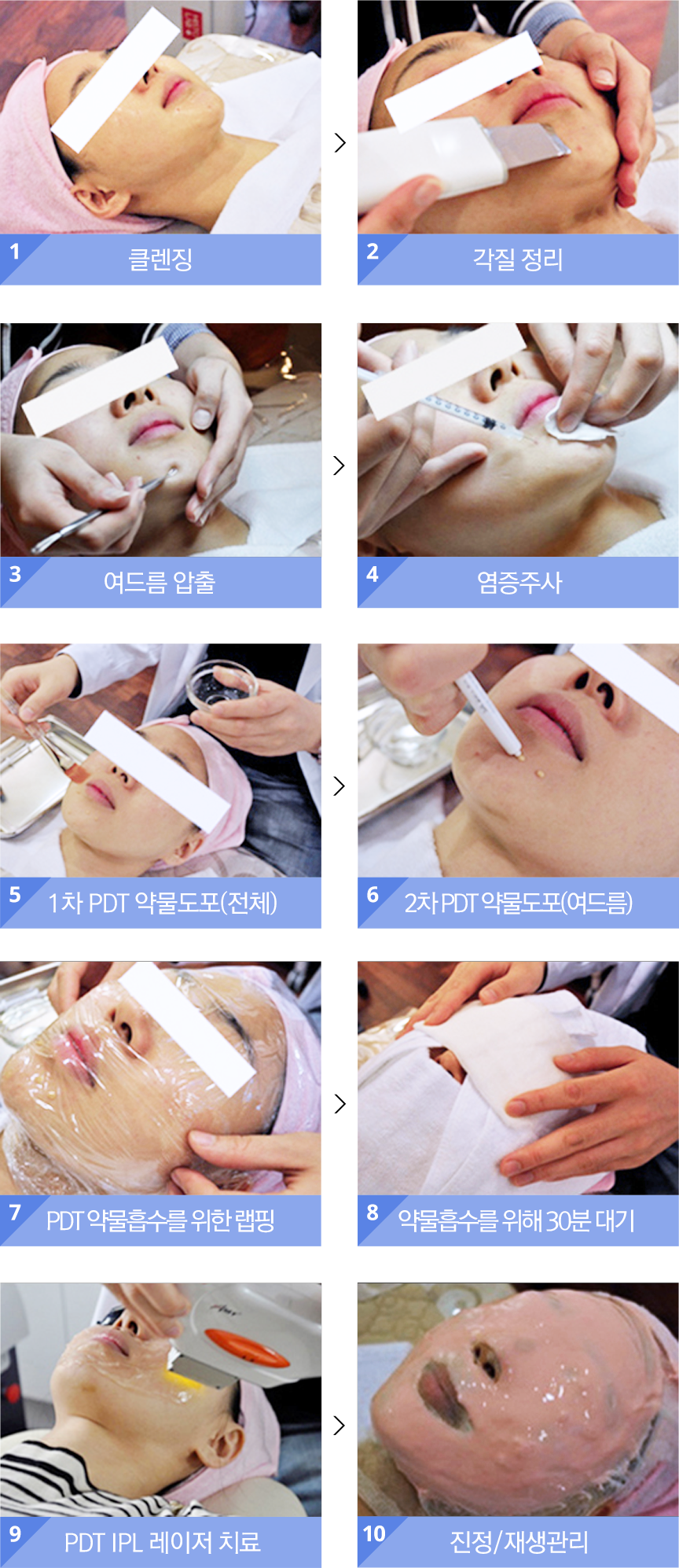 1 클렌징

2 각질 정리

3 여드름 압출

4 염증주사

5 1차 PDT 약물도포(전체)

6 2차 PDT 약물도포(여드름)

7 PDT 약물흡수를 위한 랩핑

8 약물흡수를 위해 30분 대기

9 PDT IPL 레이저 치료

10 진정/재생관리