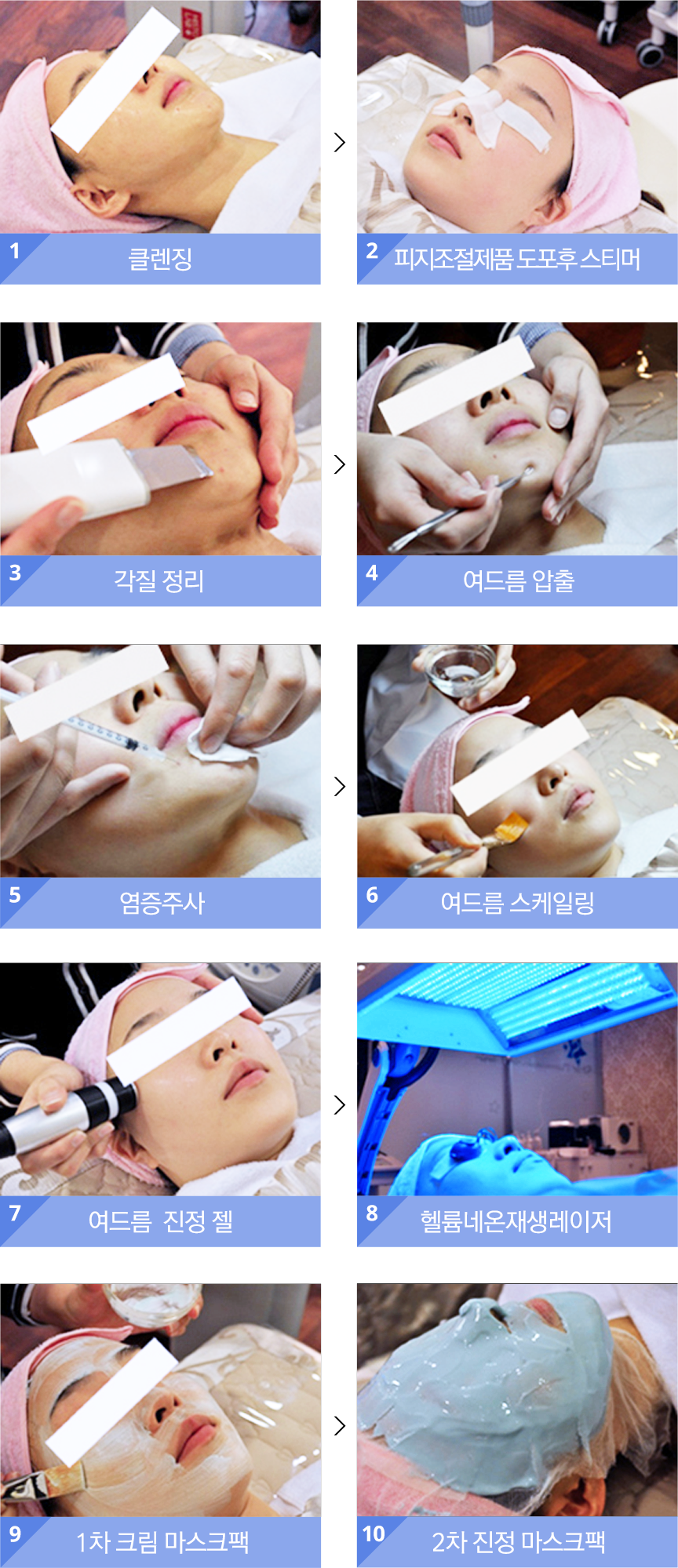 1 클렌징

2 피지조절제품 도포후 스티머

3 각질 정리

4 여드름 압출

5 염증주사

6 여드름 스케일링

7 여드름 진정 젤

8 헬륨네온재생레이저

9 1차 크림 마스크팩

10 2차 진정 마스크팩