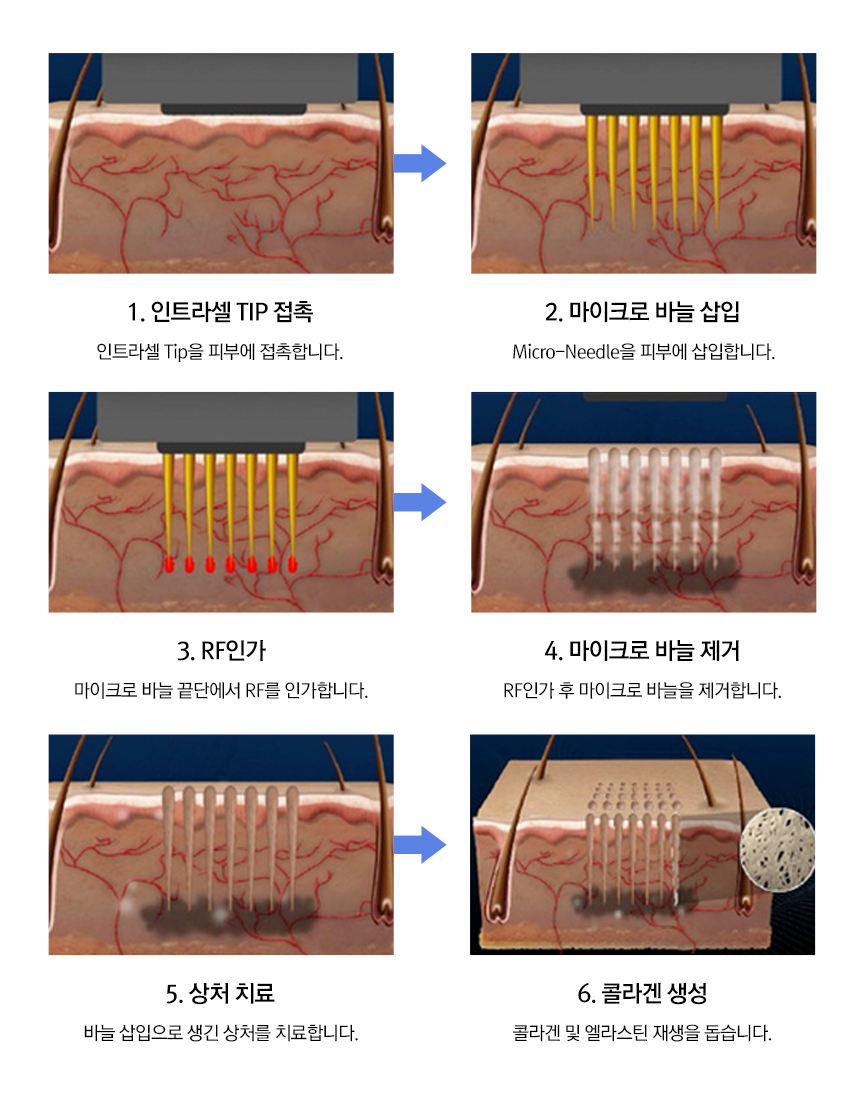 1. 인트라셀 TIP 접촉

인트라셀 Tip을 피부에 접촉합니다.

2. 마이크로 바늘 삽입

Micro-Needle을 피부에 삽입합니다.

3. RF인가

마이크로 바늘 끝단에서 RF를 인가합니다.

4. 마이크로 바늘 제거

RF인가 후 마이크로 바늘을 제거합니다.

5. 상처 치료

바늘 삽입으로 생긴 상처를 치료합니다.

6. 콜라겐 생성

콜라겐 및 엘라스틴 재생을 돕습니다.